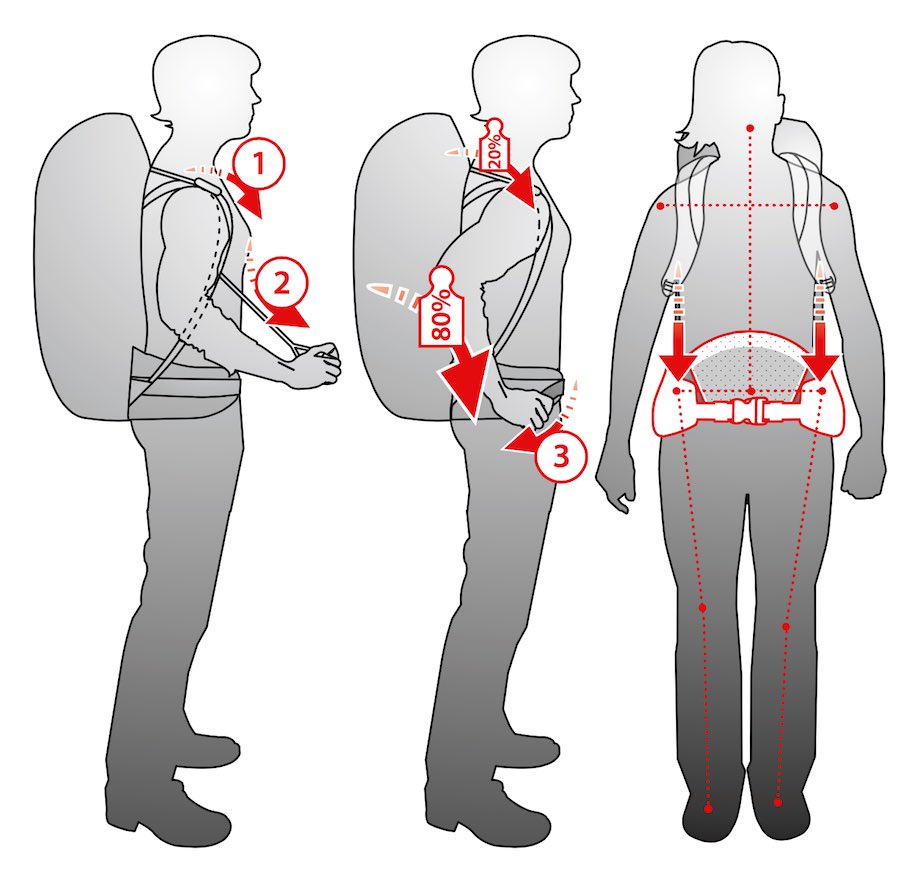 1
2
20%
80%
3